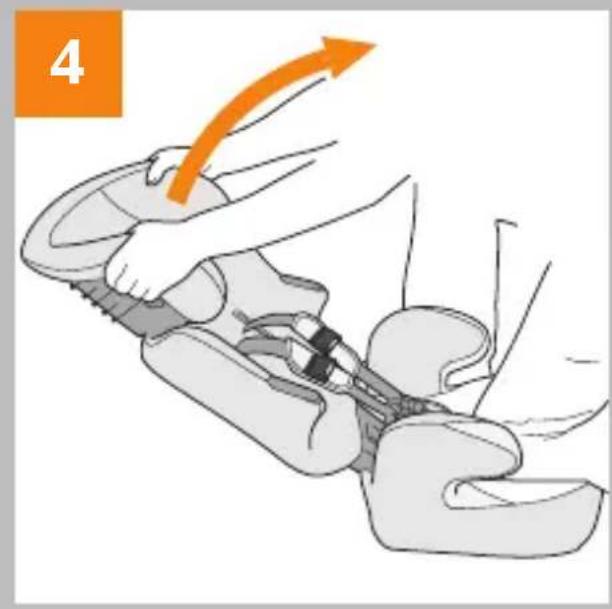 4