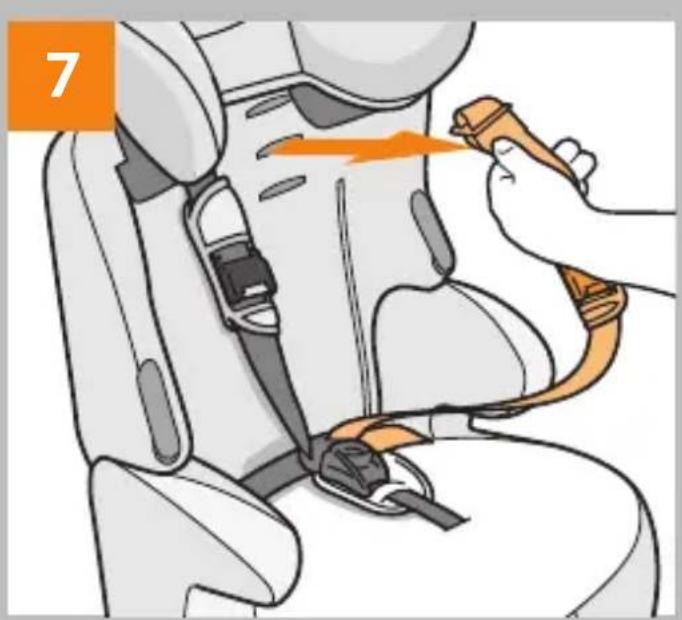 7