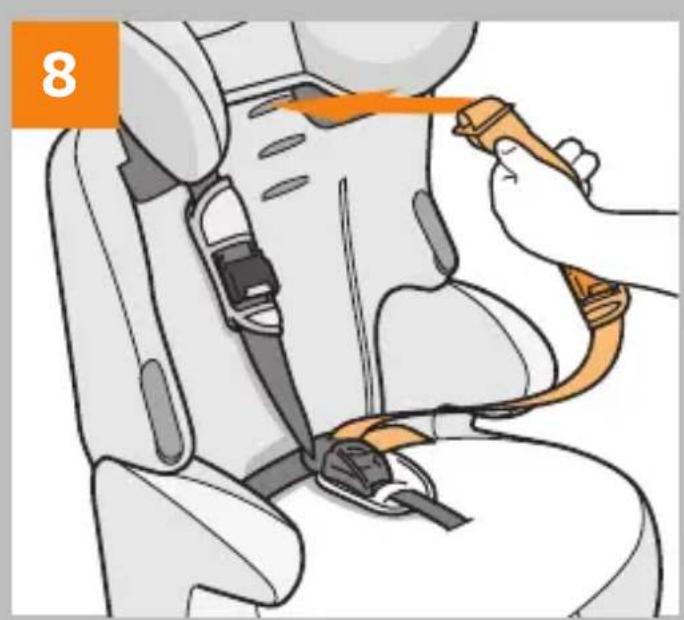 8