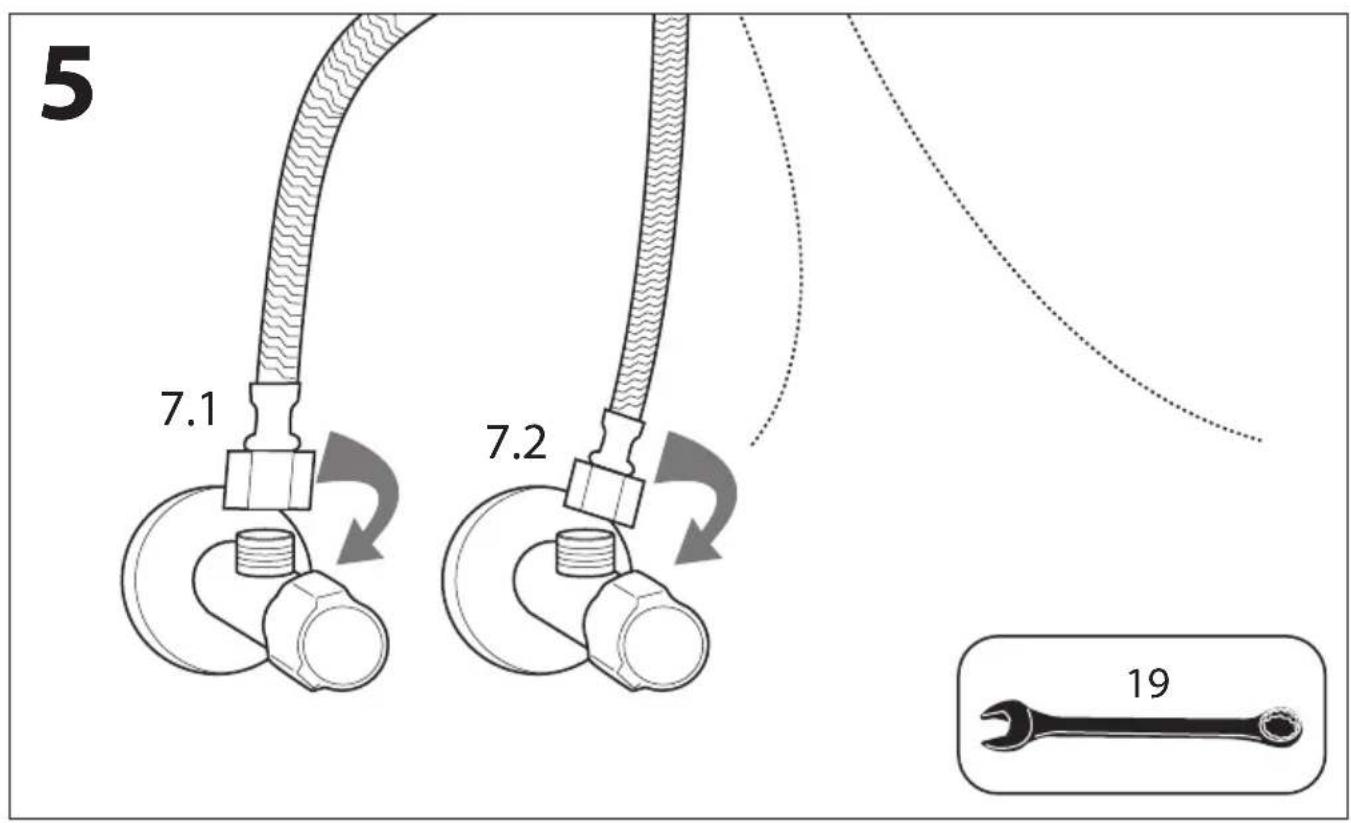 5

7.1

7.2

19