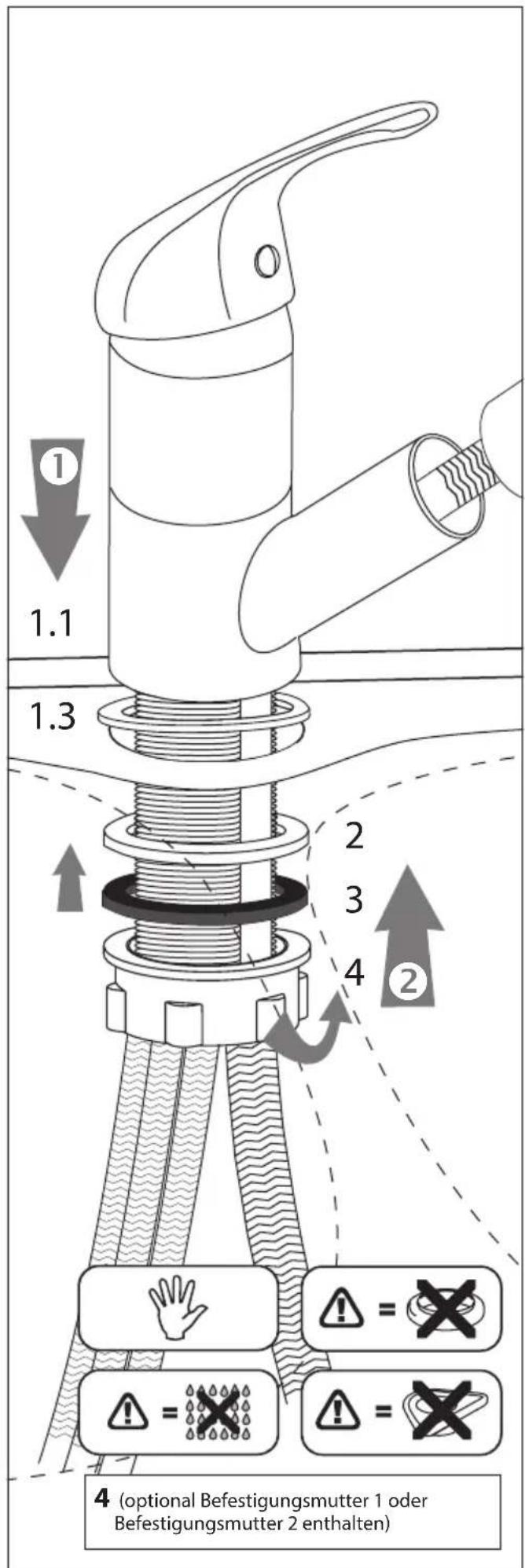 1

1.1

1.3

2

3

4

2

=

=

=

**4** (optional Befestigungsmutter 1 oder Befestigungsmutter 2 enthalten)