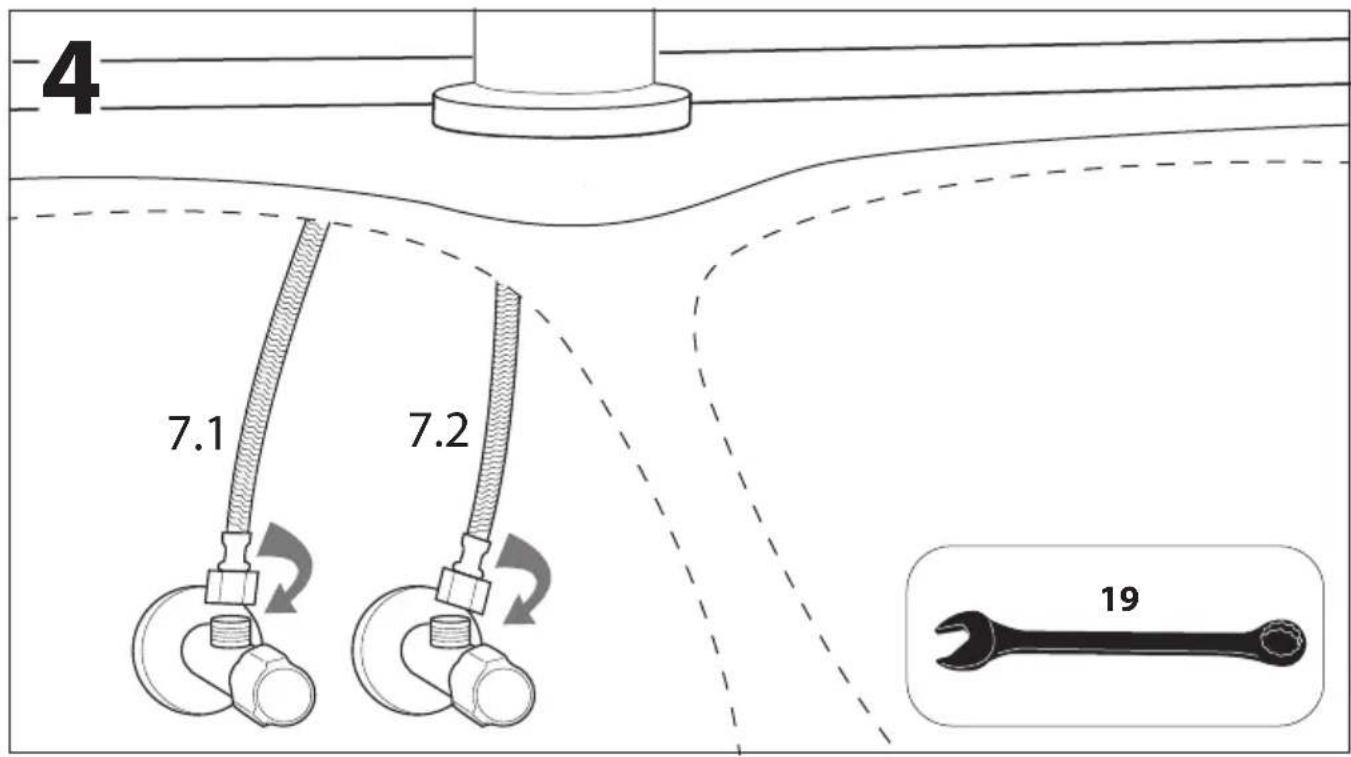 4

7.1

7.2

19