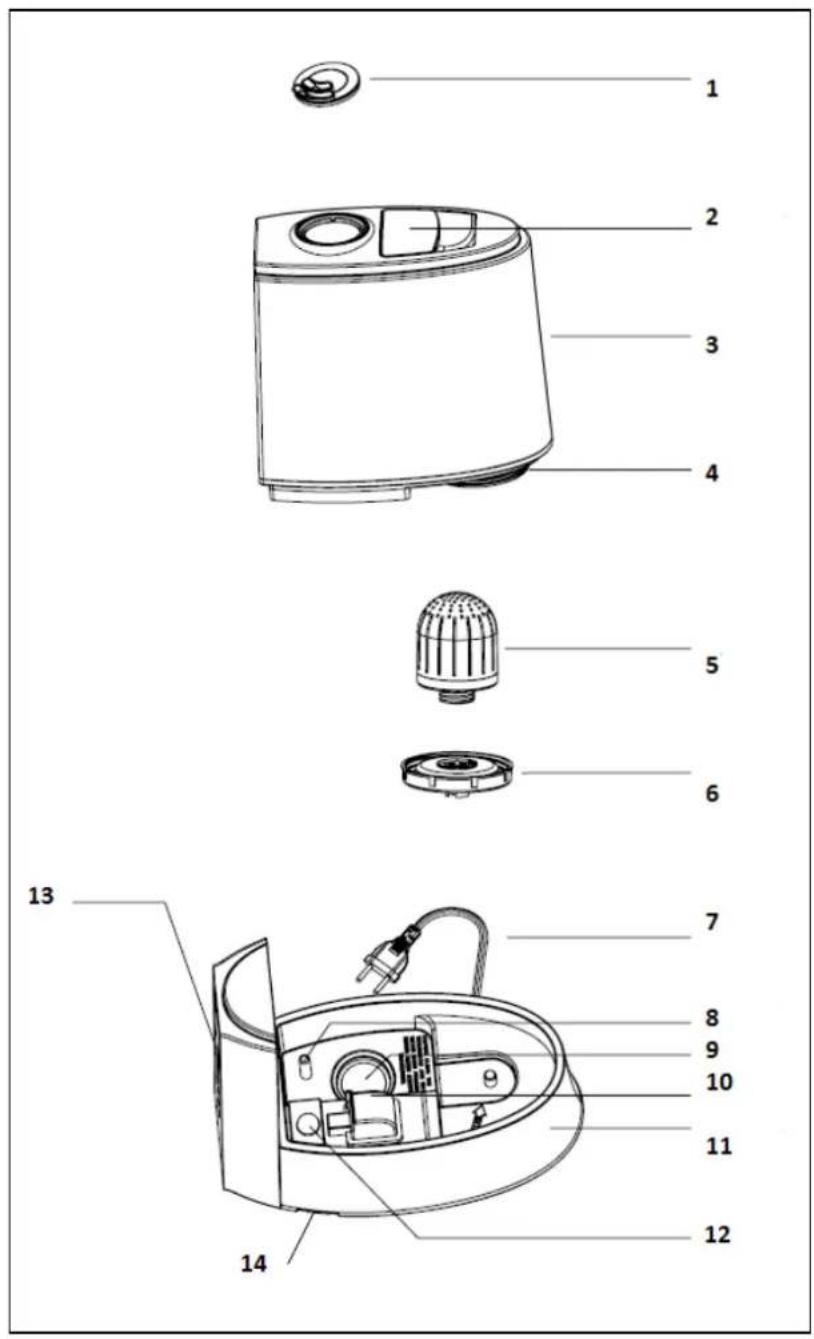 1
2
3
4
5
6
13
7
8
9
10
11
12
14