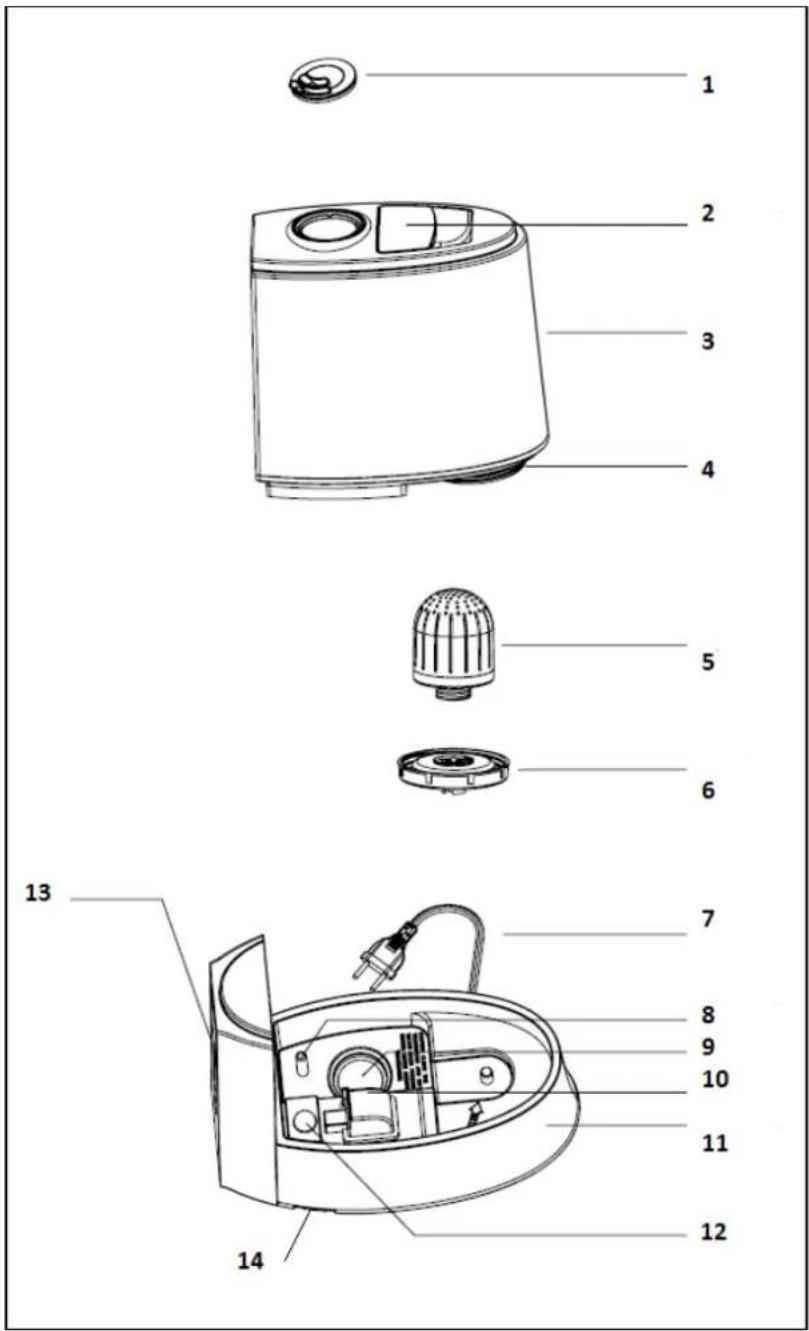 1
2
3
4
5
6
13
7
8
9
10
11
12
14