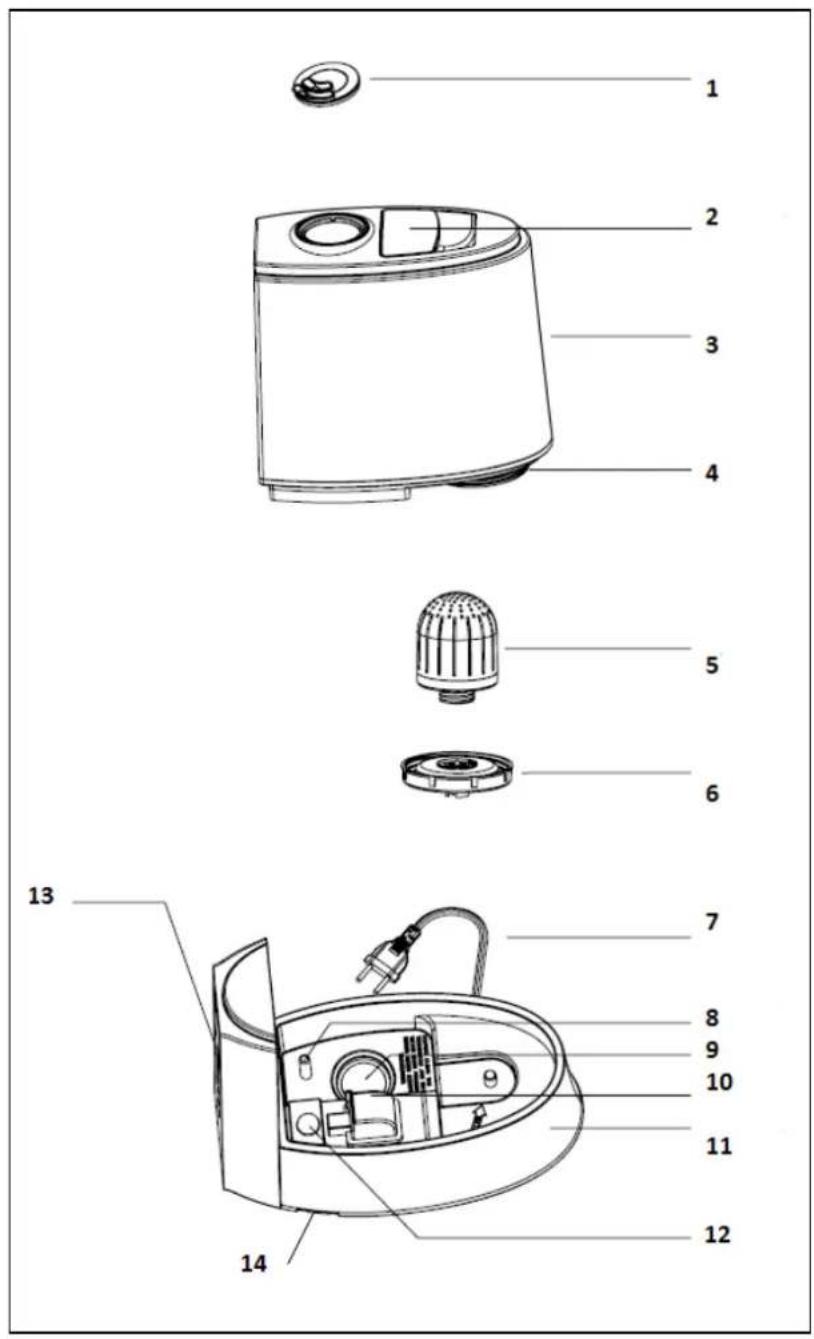 1
2
3
4
5
6
13
7
8
9
10
11
12
14