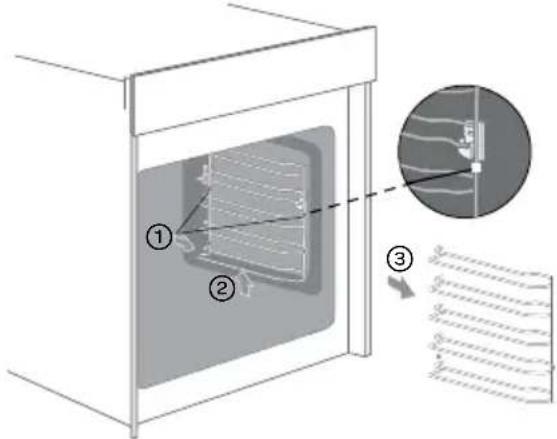 1
2
3