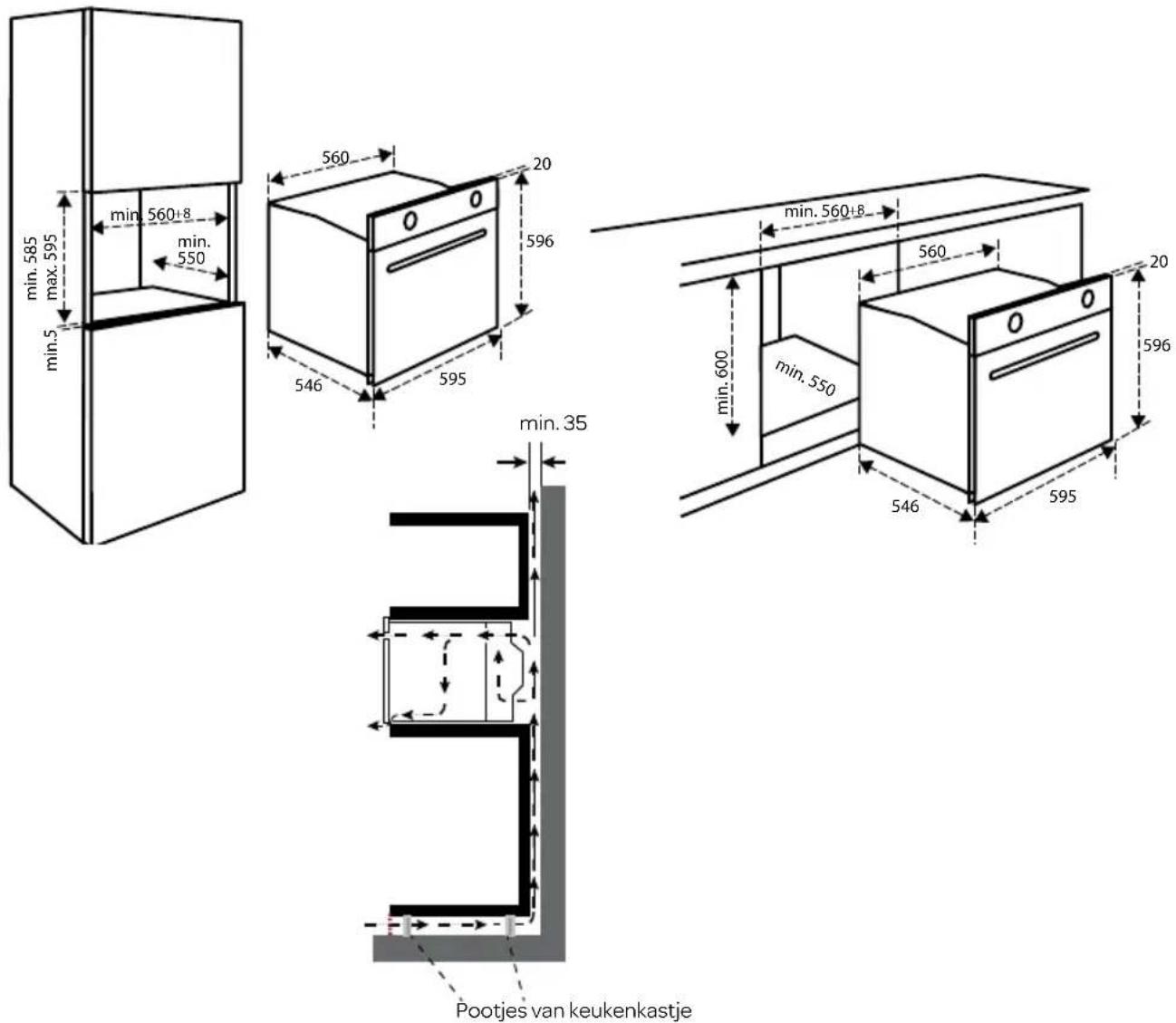 min. 585
max. 595
min. 5
min. 560+8
min. 550
560
20
596
546
595
min. 560+8
560
20
596
min. 600
min. 550
546
595
min. 35
Pootjes van keukenkastje