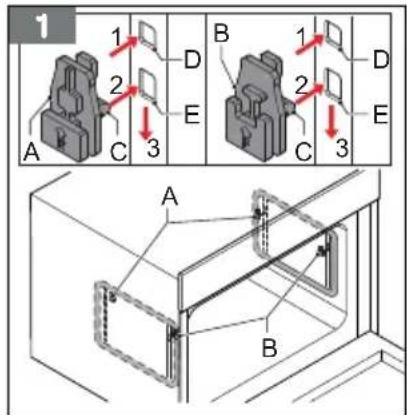 1

1
D
2
E
A
C
3

B
1
D
2
E
C
3

A
B