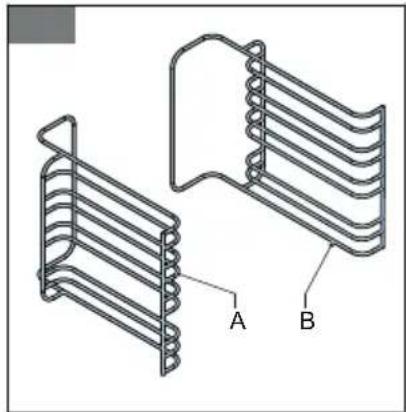 A

B