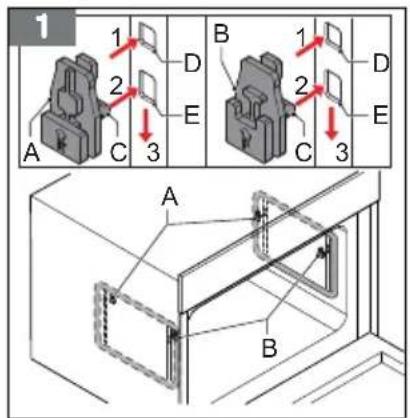 1

1
D
2
E
A
C
3

B
1
D
2
E
C
3

A

B