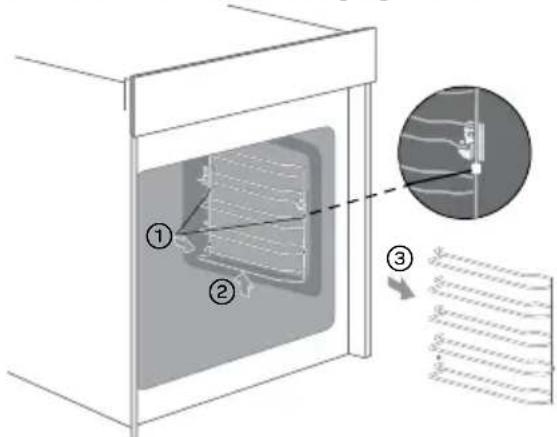 ①
②
③