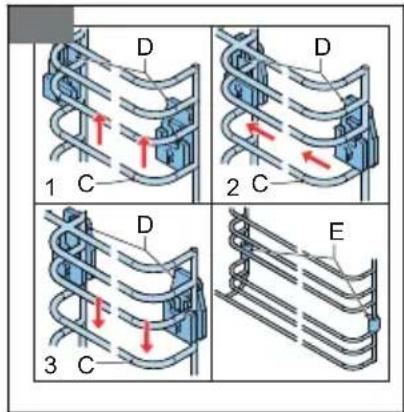 D
1 C
D
2 C
D
3 C
E