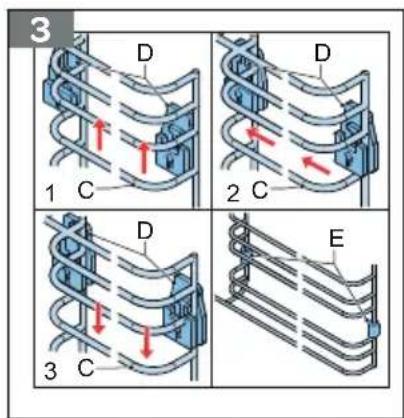 3

D
1 C

D
2 C

D
3 C

E