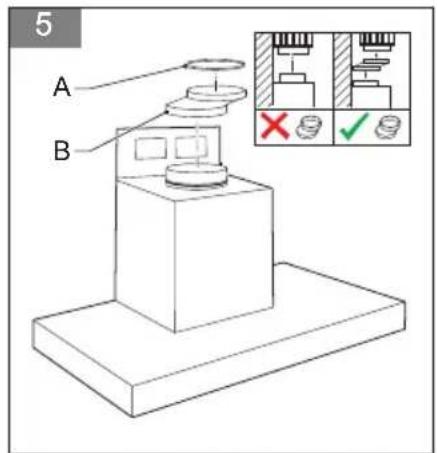 5

A

B