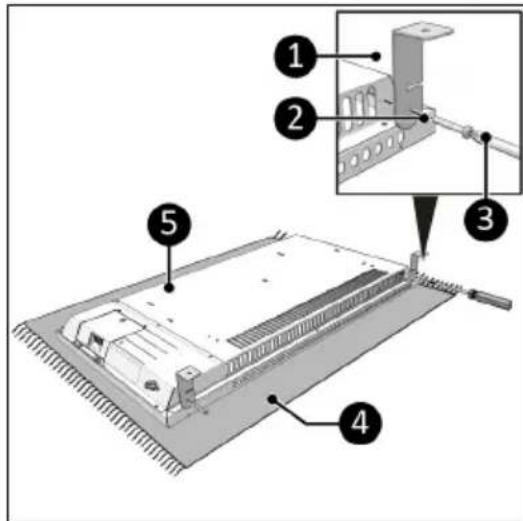 1
2
3
5
4