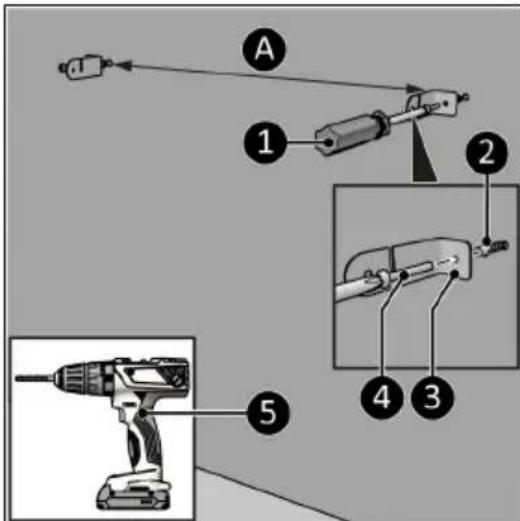 A
1
2
4
3
5