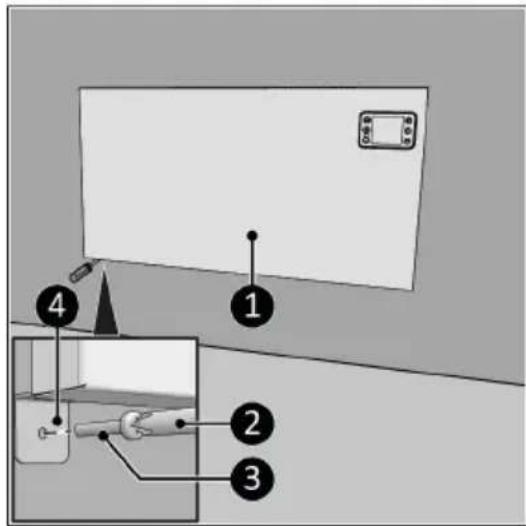 4
1
2
3