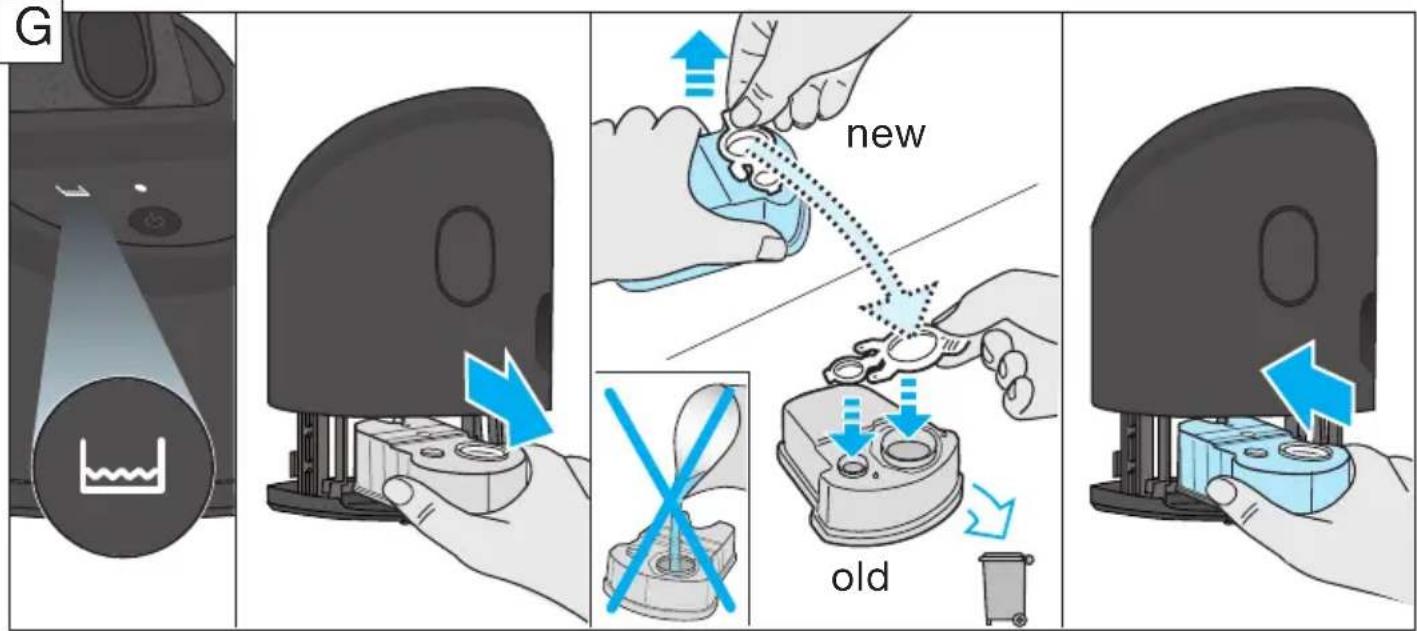 G

new

old