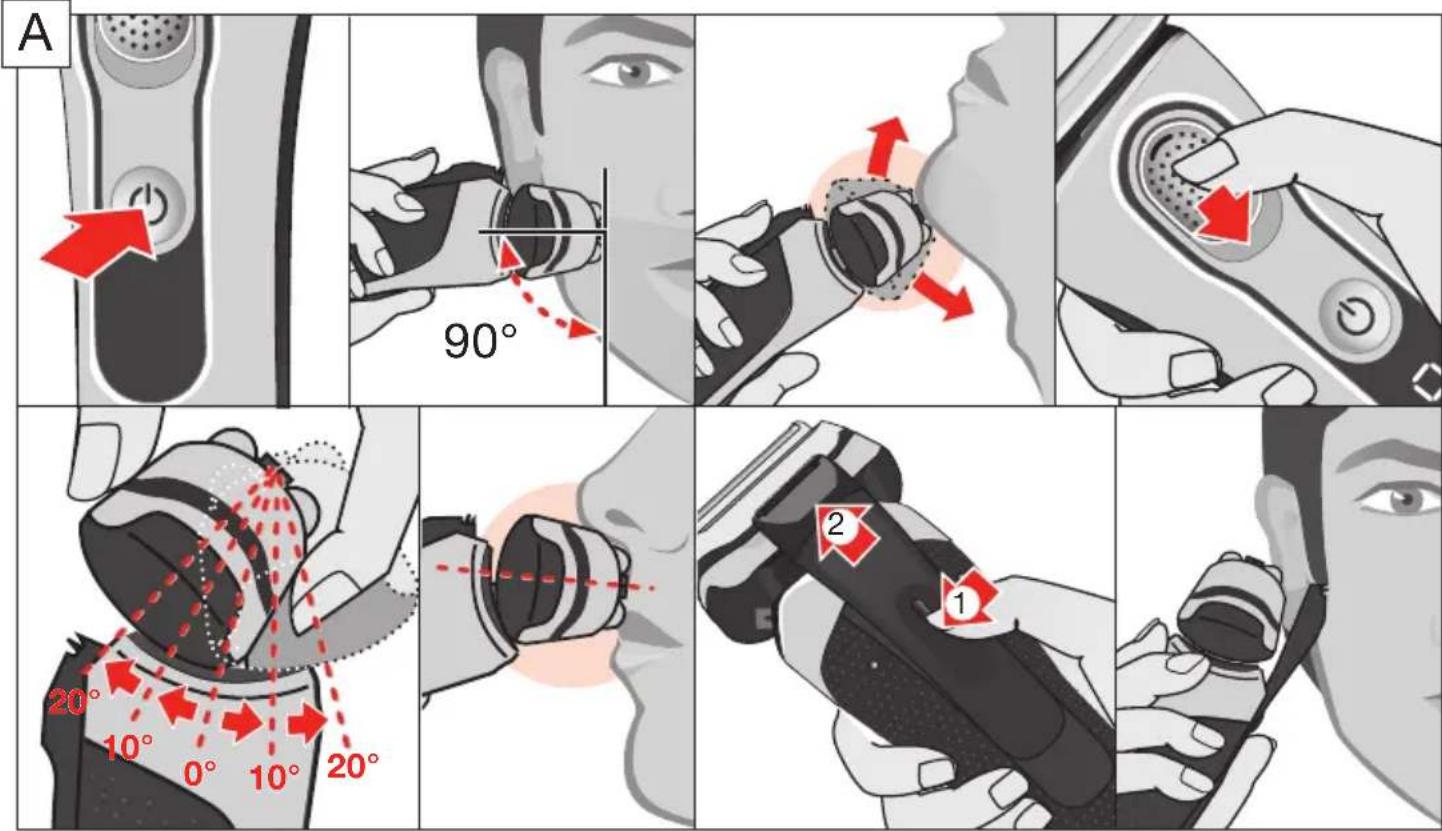 A

90°

20°
10°
0°
10°
20°

2
1