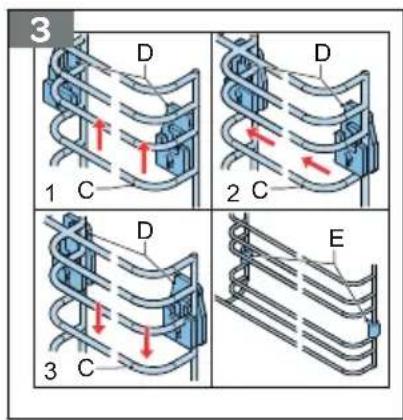 3

D
1 C

D
2 C

D
3 C

E