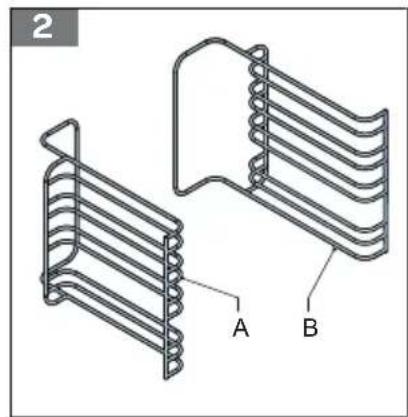 2

A

B