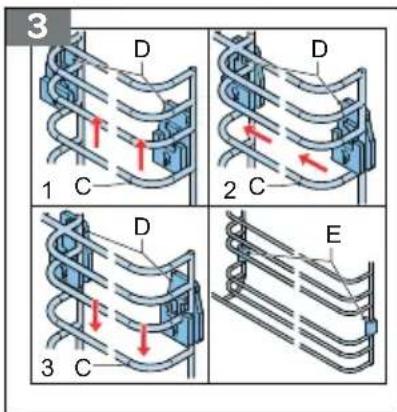 3

D
1 C

D
2 C

D
3 C

E