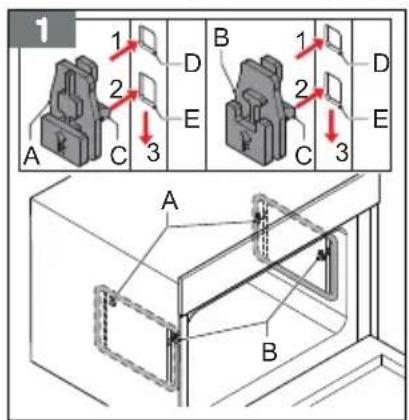 1

1
D
2
E
A
C
3

B
1
D
2
E
C
3

A

B