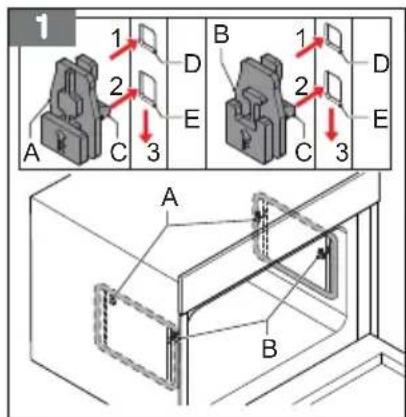 1

1
D
2
E
A
C
3

B
1
D
2
E
C
3

A

B