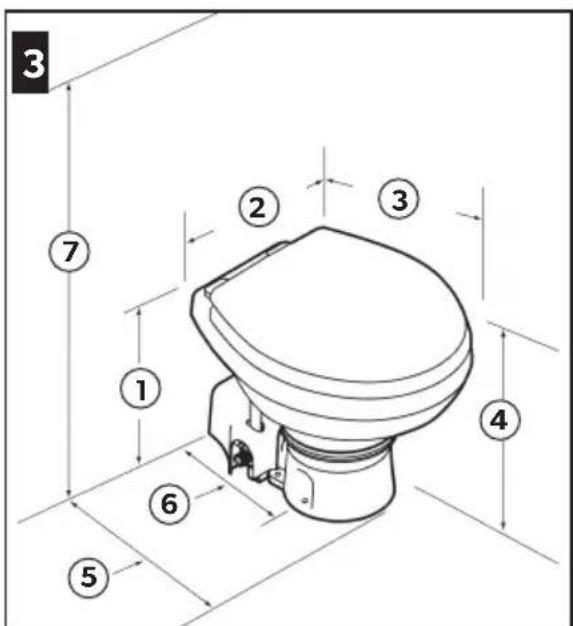 3

7

2

3

1

4

6

5