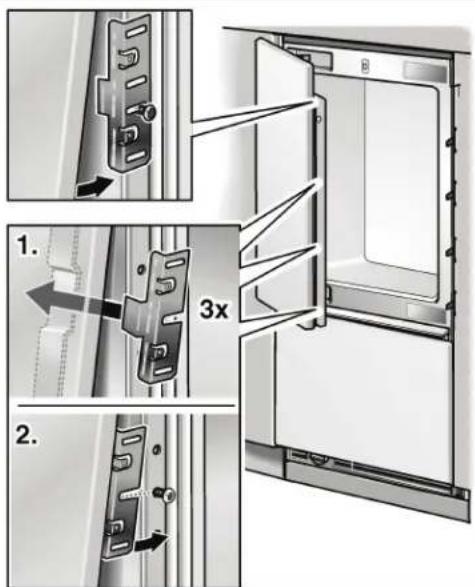 1.

3x

2.