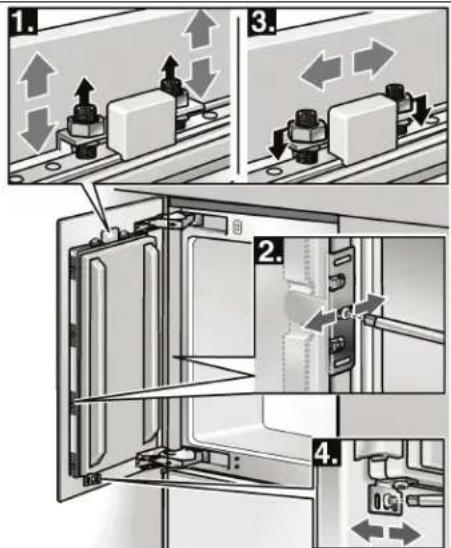 1.

3.

2.

4.