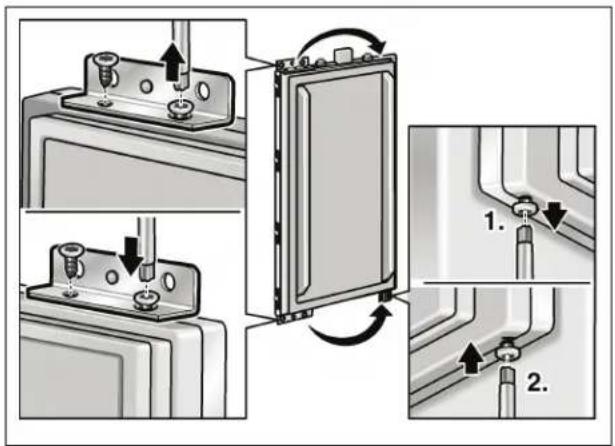 1.

2.