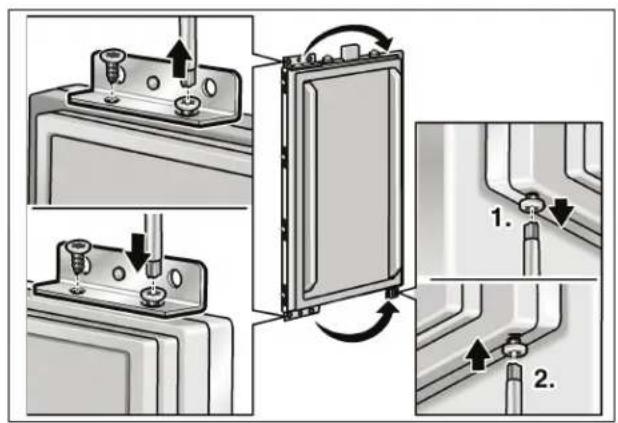 1.

2.