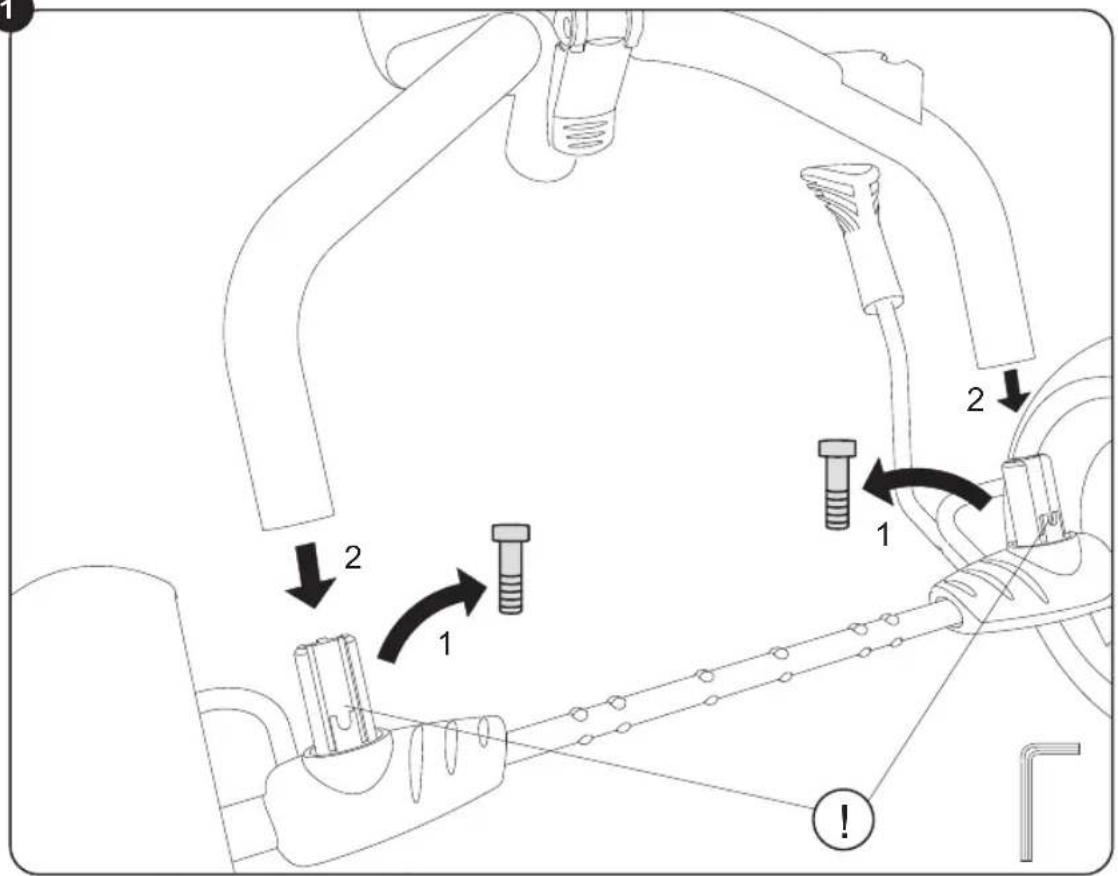 1

2

1

2

1

!