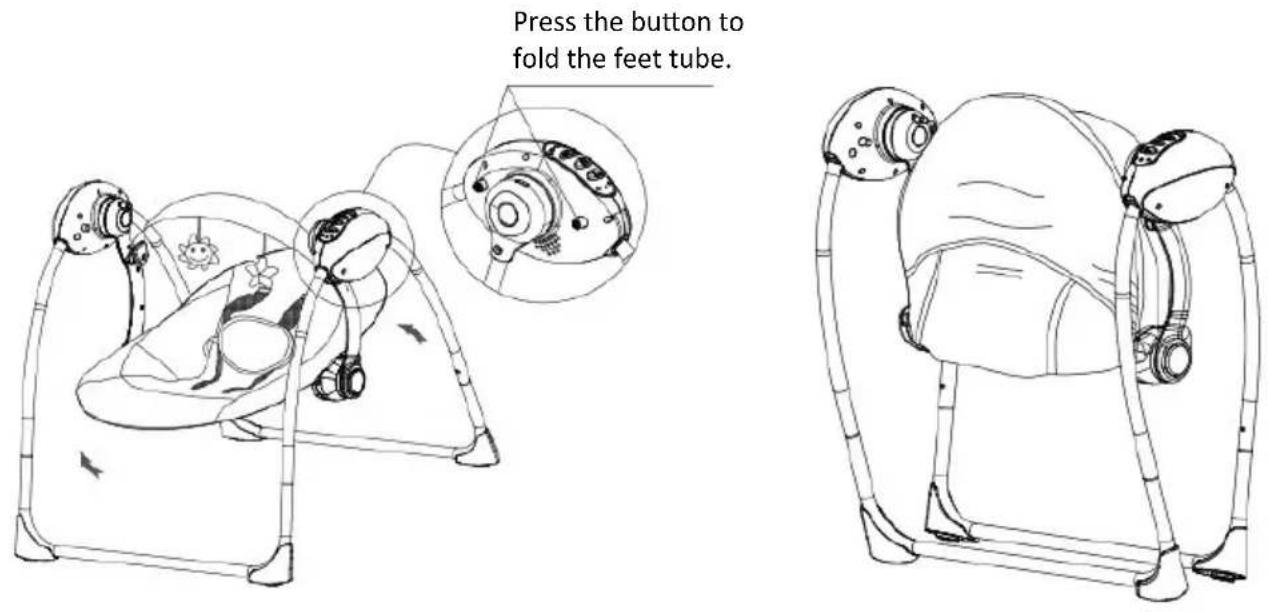 Press the button to fold the feet tube.