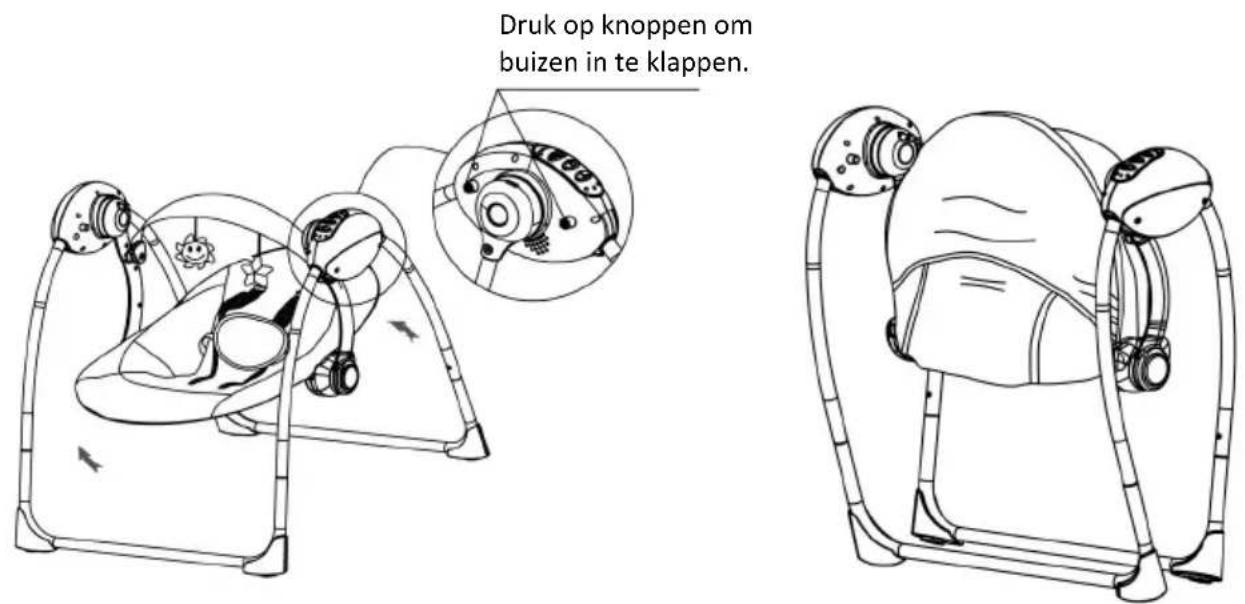 Druk op knoppen om buizen in te klappen.