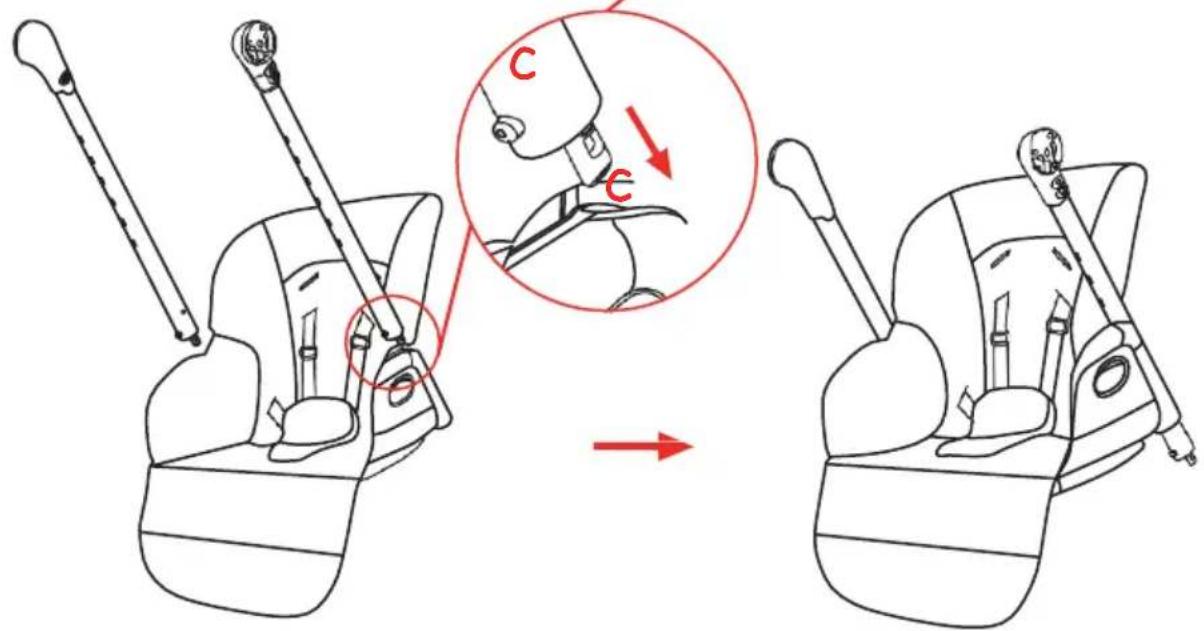 C
C