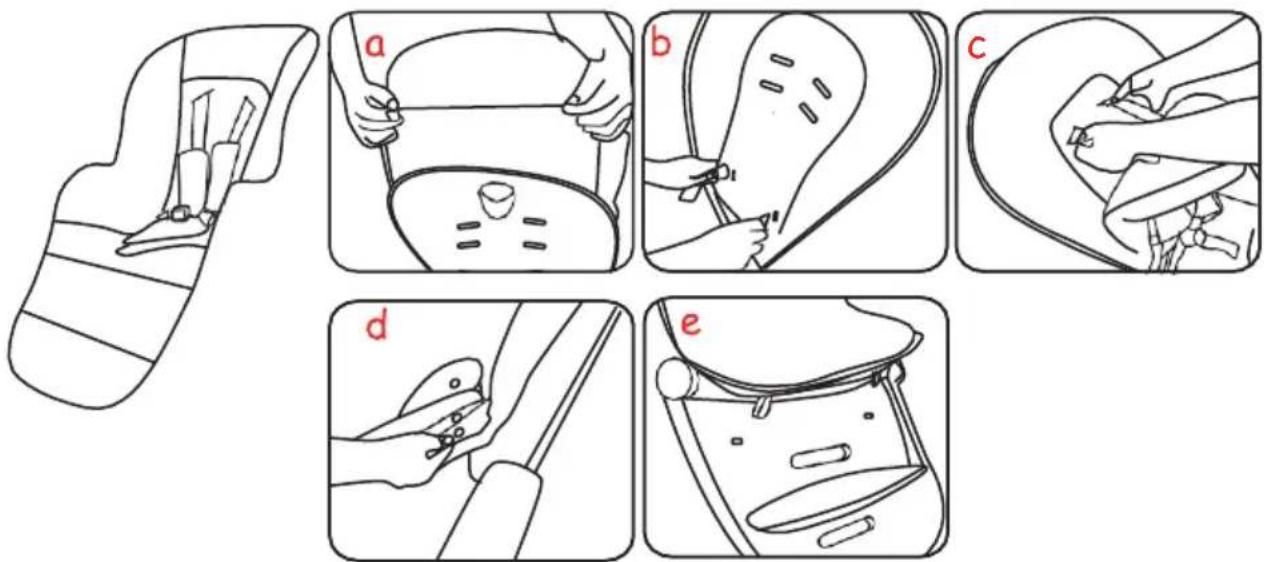 a
b
c
d
e