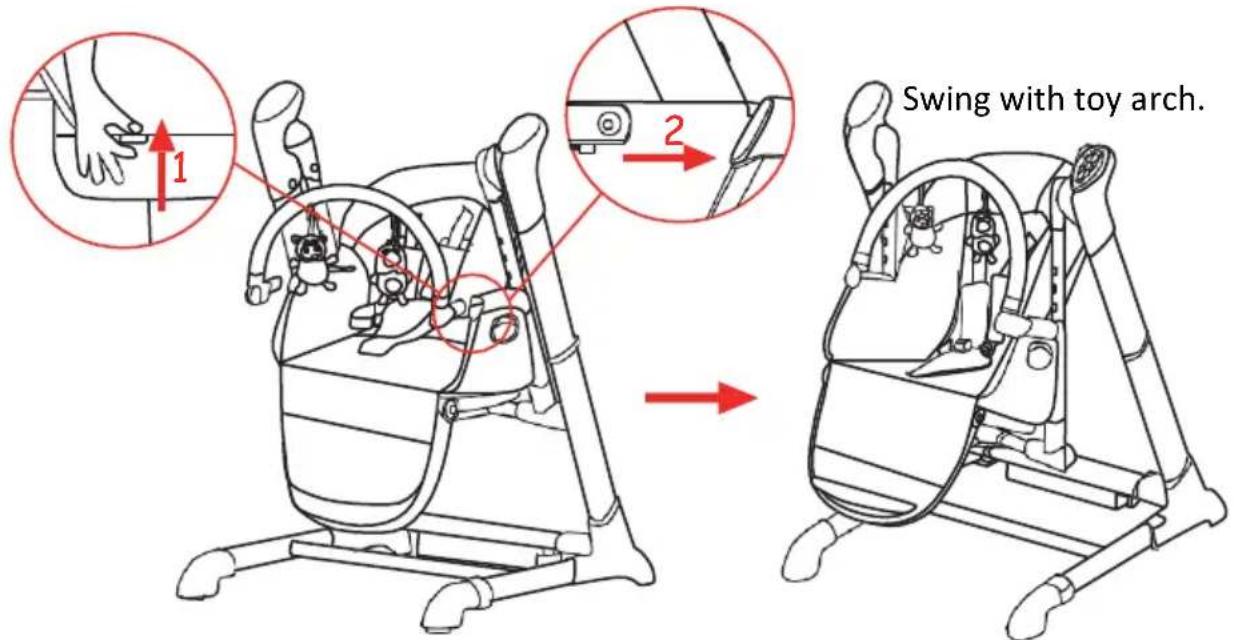 1

2

Swing with toy arch.