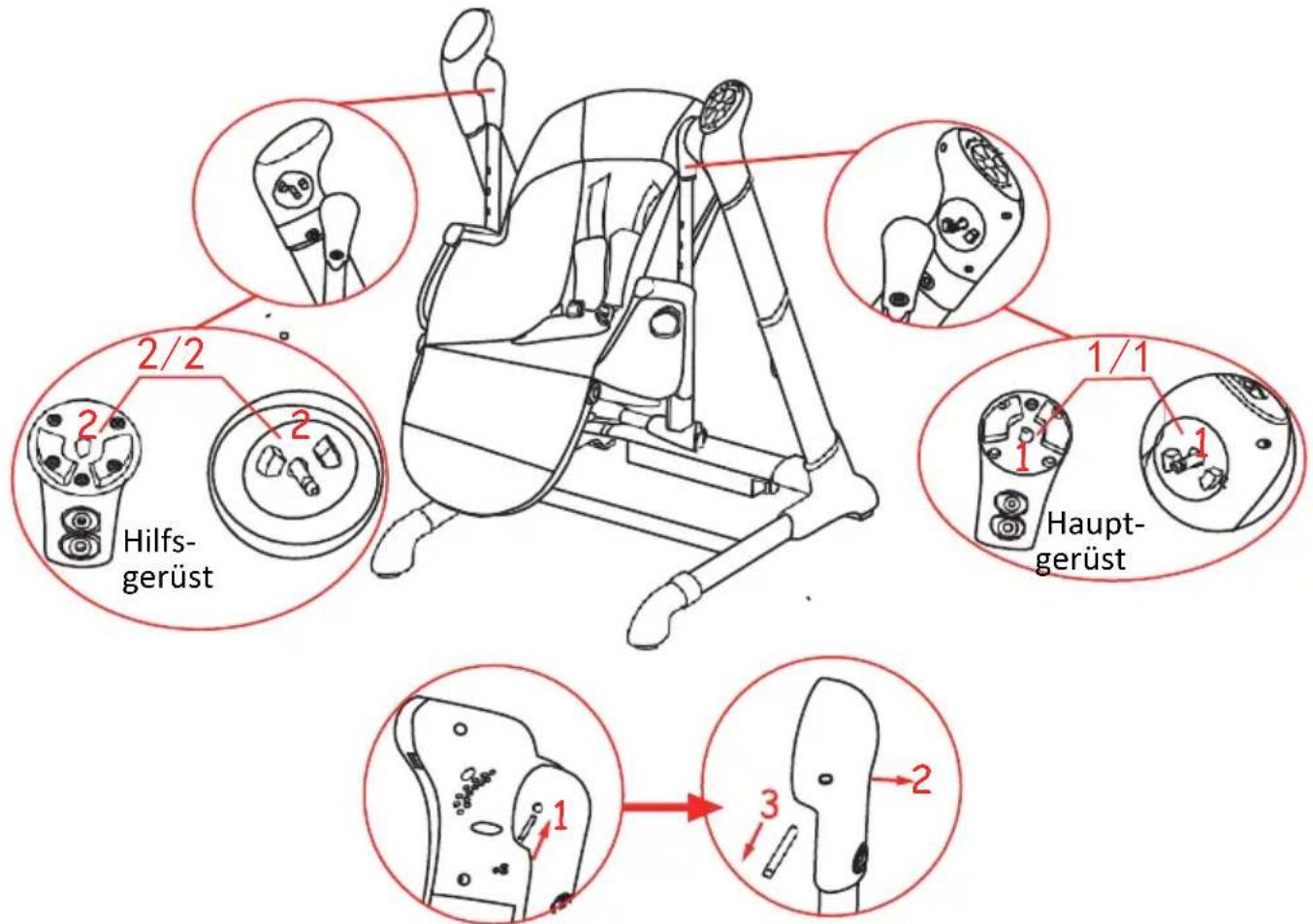 2/2
2
2
Hilfsgerüst

1/1
1
1
Hauptgerüst

1
3
2