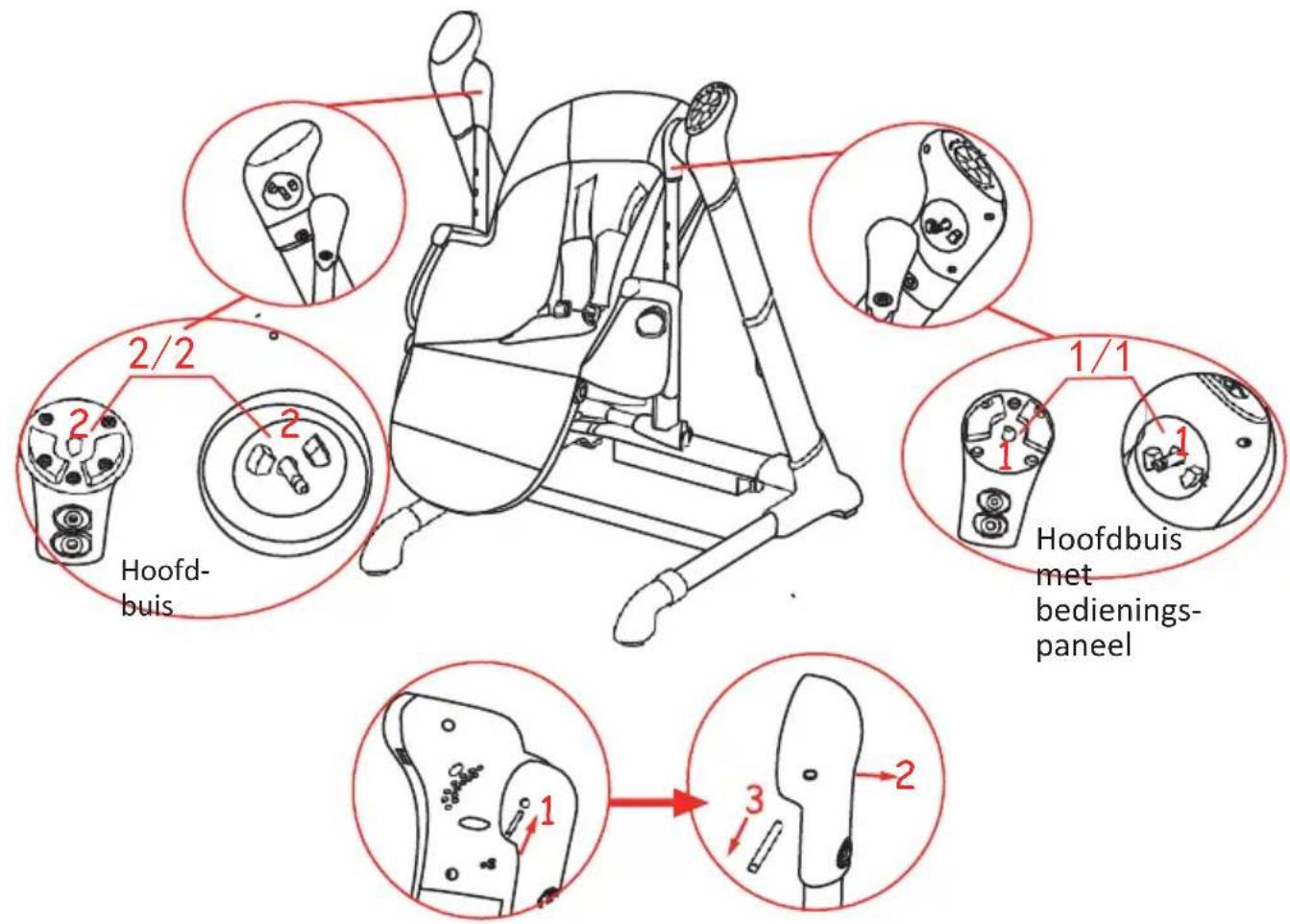 2/2

2

2

Hoofdbuis

1/1

1

1

Hoofdbuis met bedieningspaneel

1

3

2