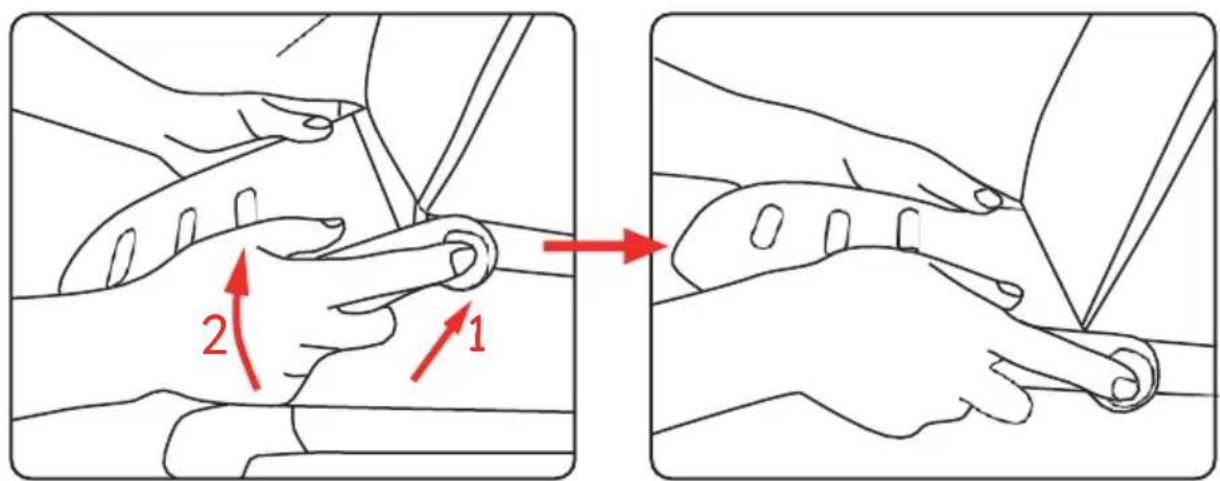 2
1