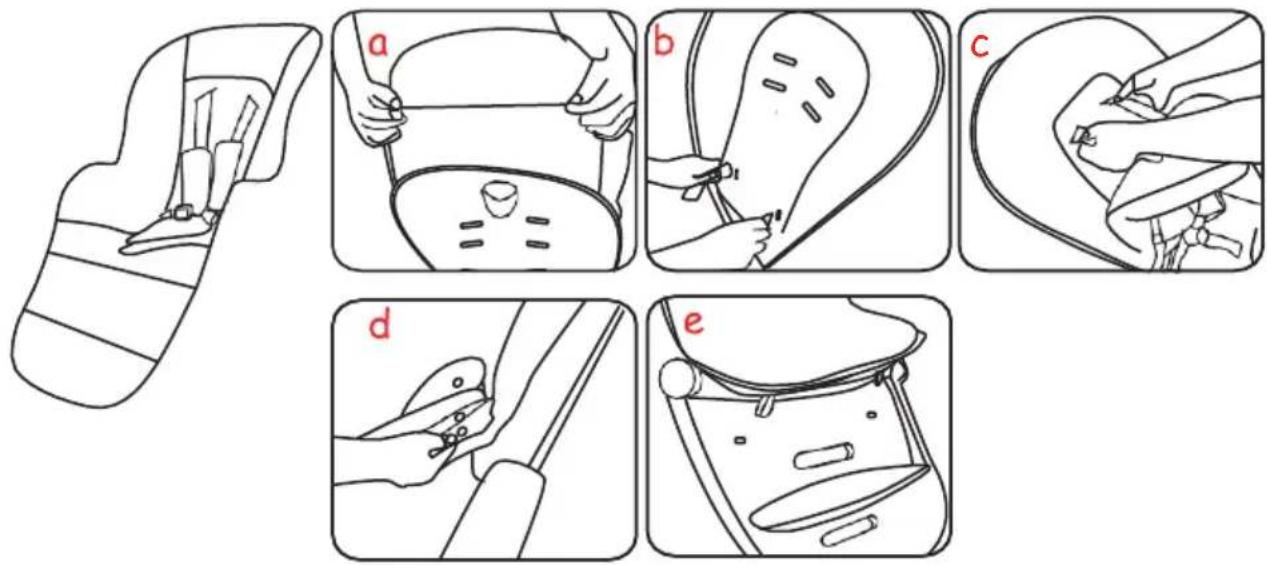 a
b
c
d
e