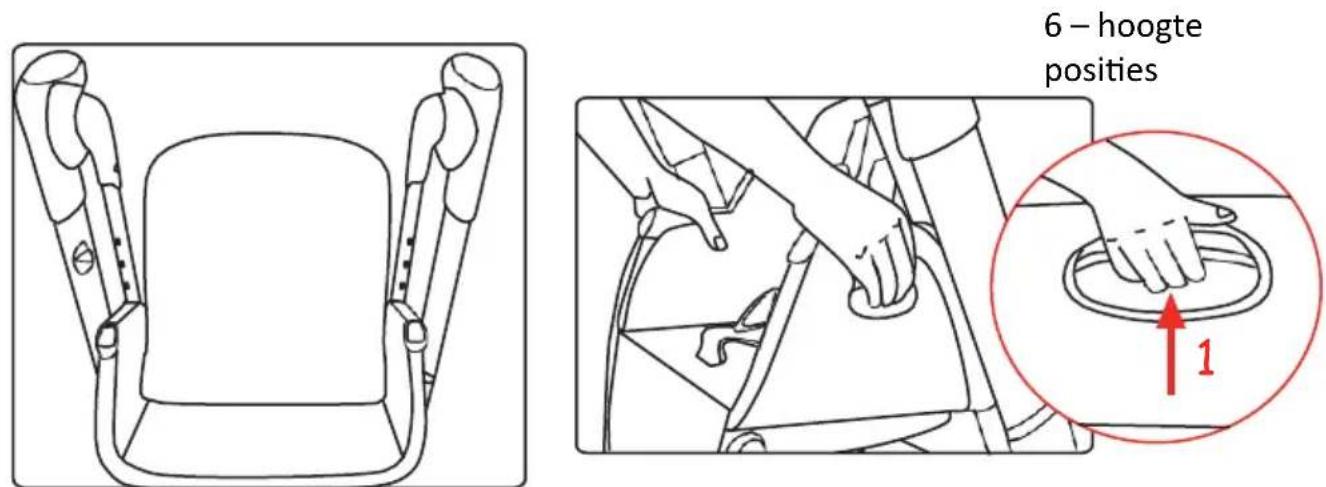 6 – hoogte posities

1