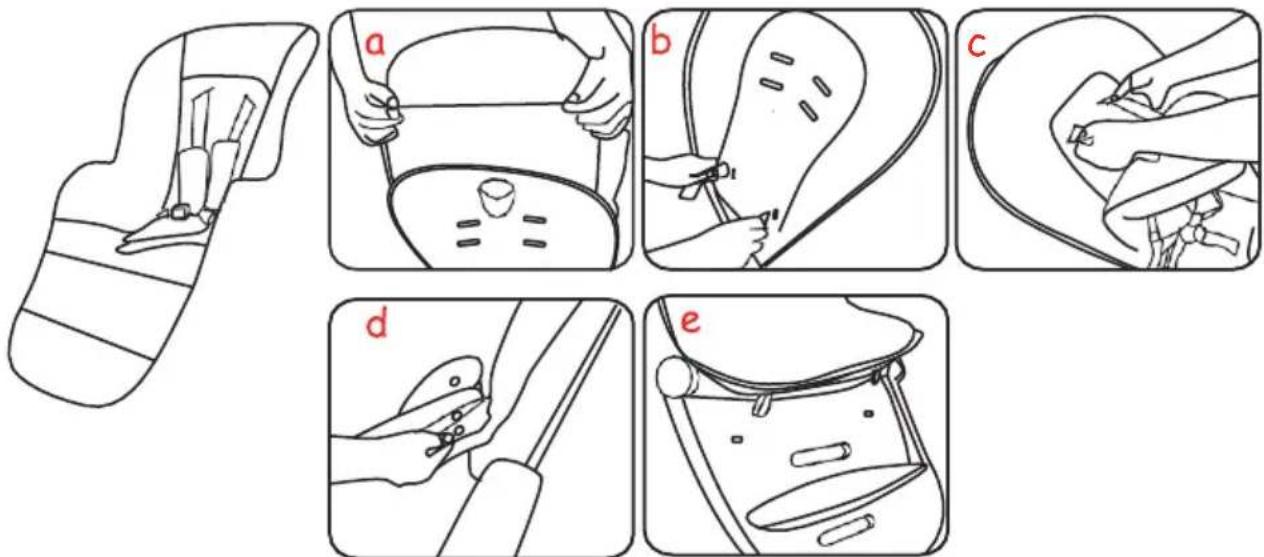 a
b
c
d
e