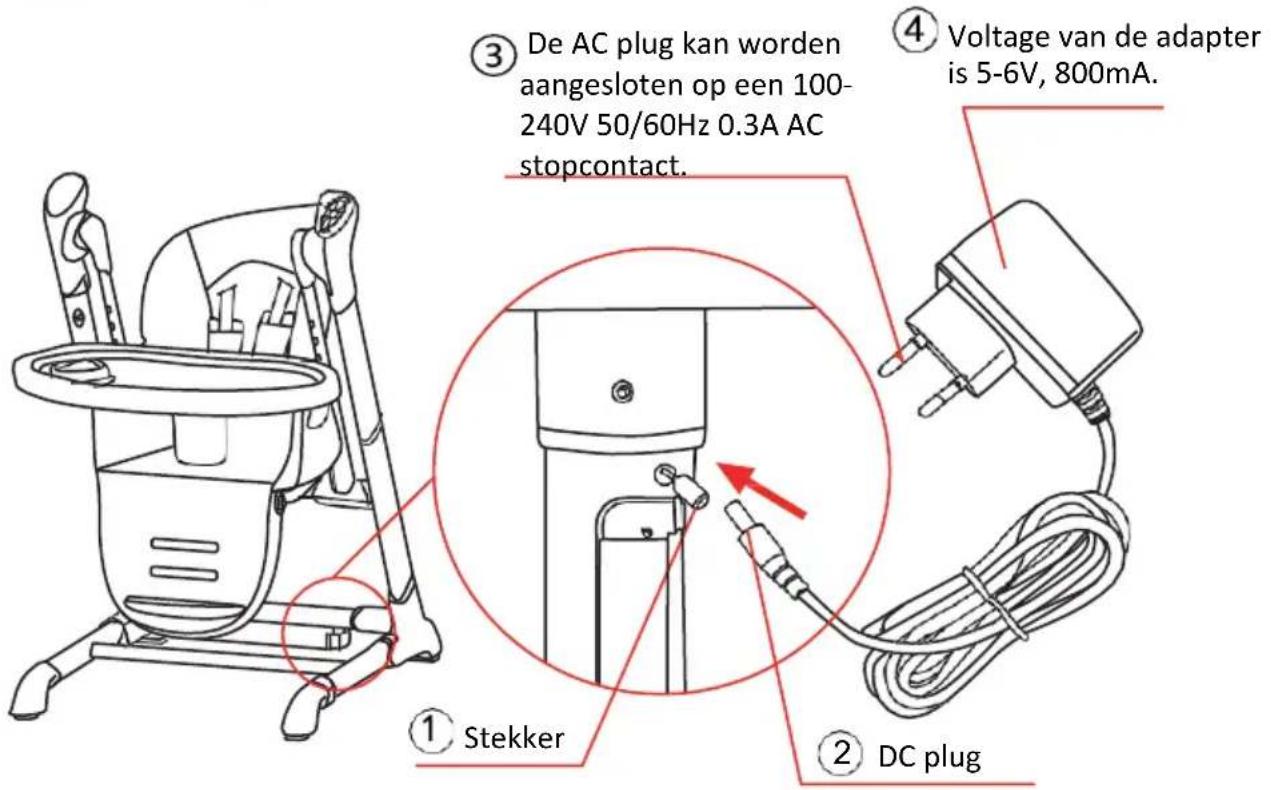 ③ De AC plug kan worden aangesloten op een 100-240V 50/60Hz 0.3A AC stopcontact.

④ Voltage van de adapter is 5-6V, 800mA.

① Stekker

② DC plug