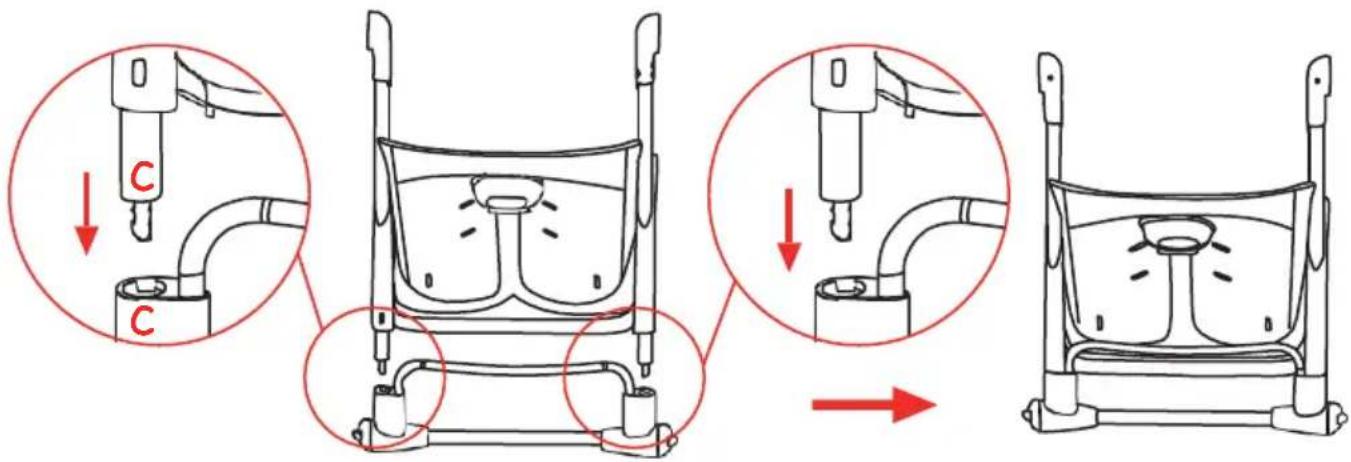 C
C