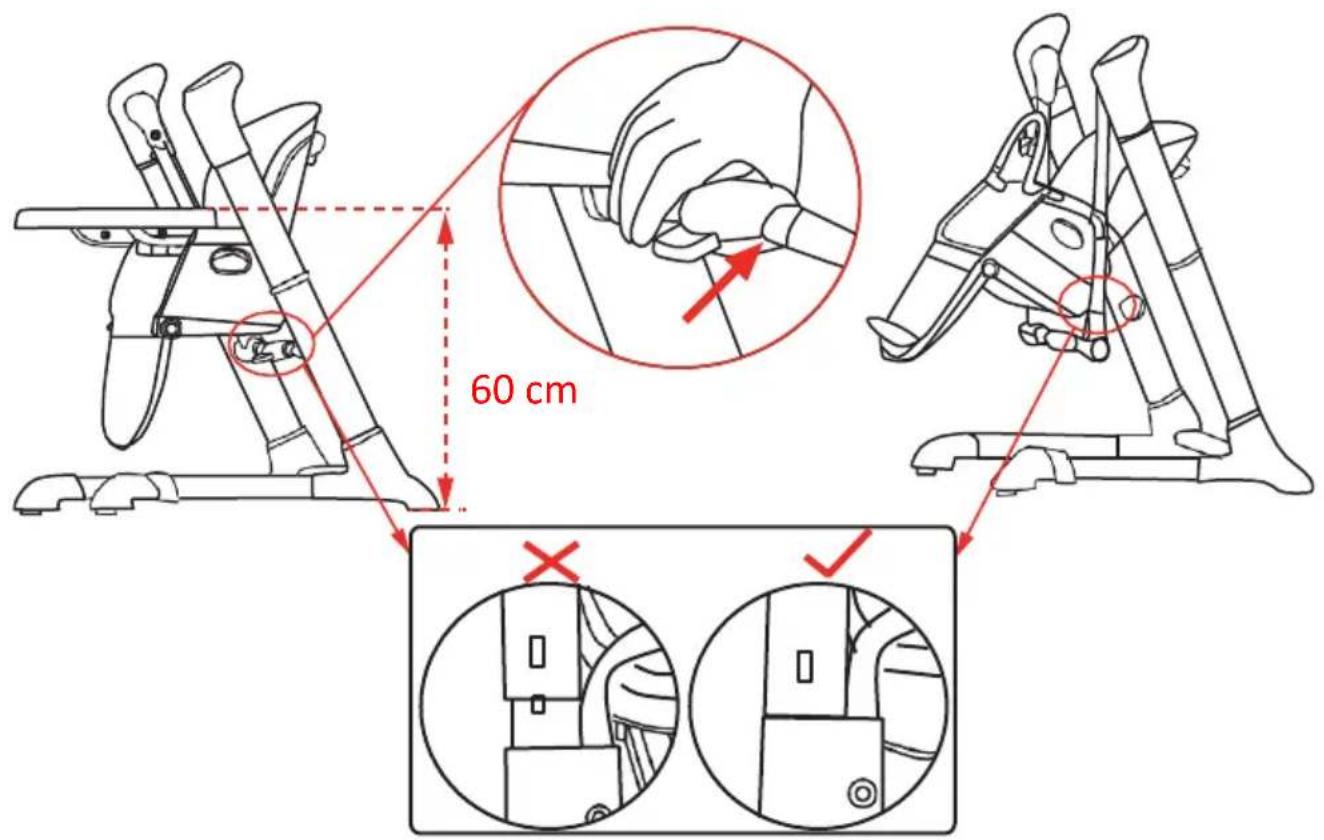 60 cm