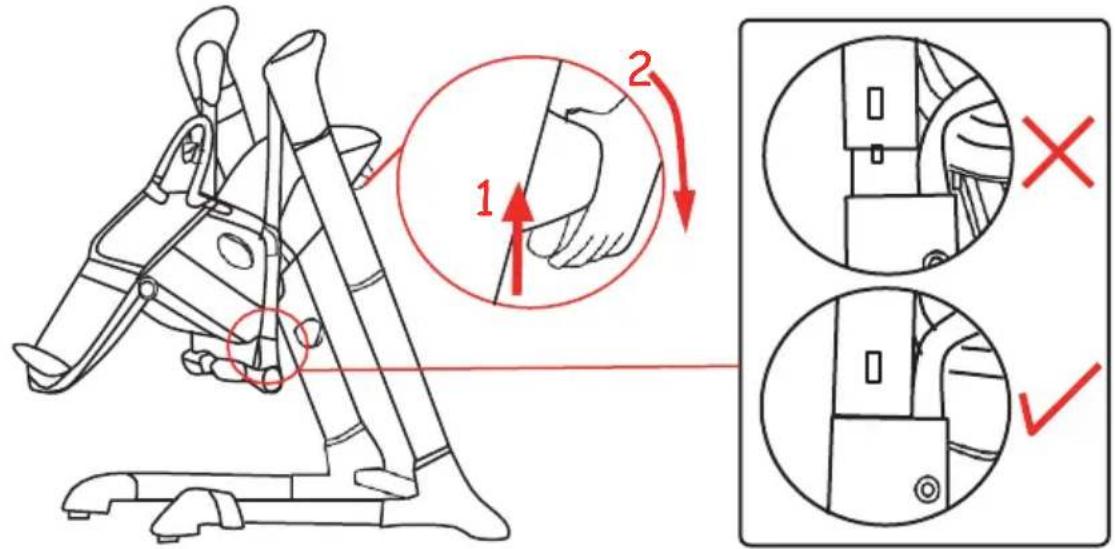 2
1