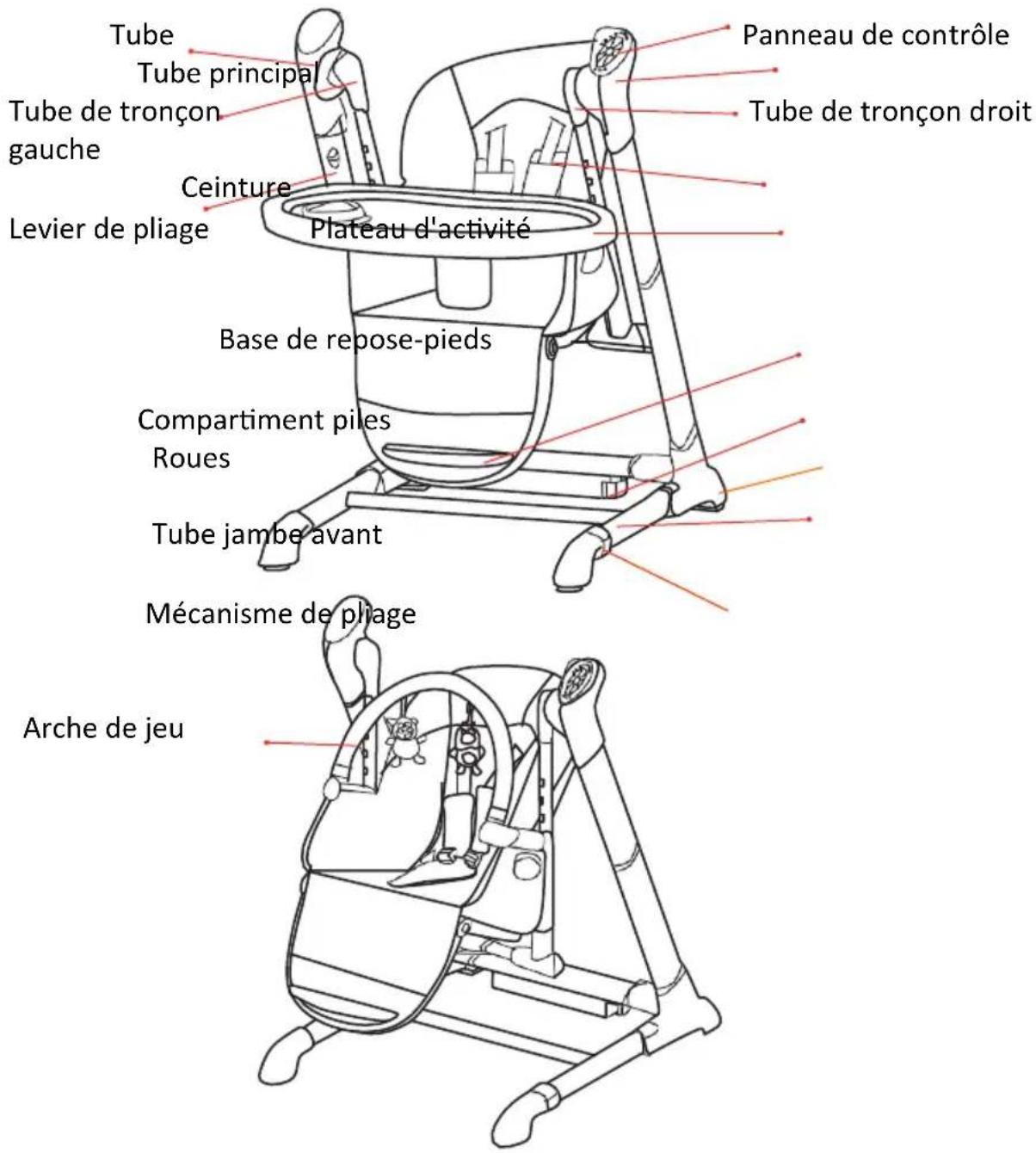 Tube
Tube principal
Tube de tronçon gauche
Ceinture
Levier de pliage
Plateau d'activité
Panneau de contrôle
Tube de tronçon droit
Base de repose-pieds
Compartiment piles
Roues
Tube jambe avant
Mécanisme de pliage
Arche de jeu